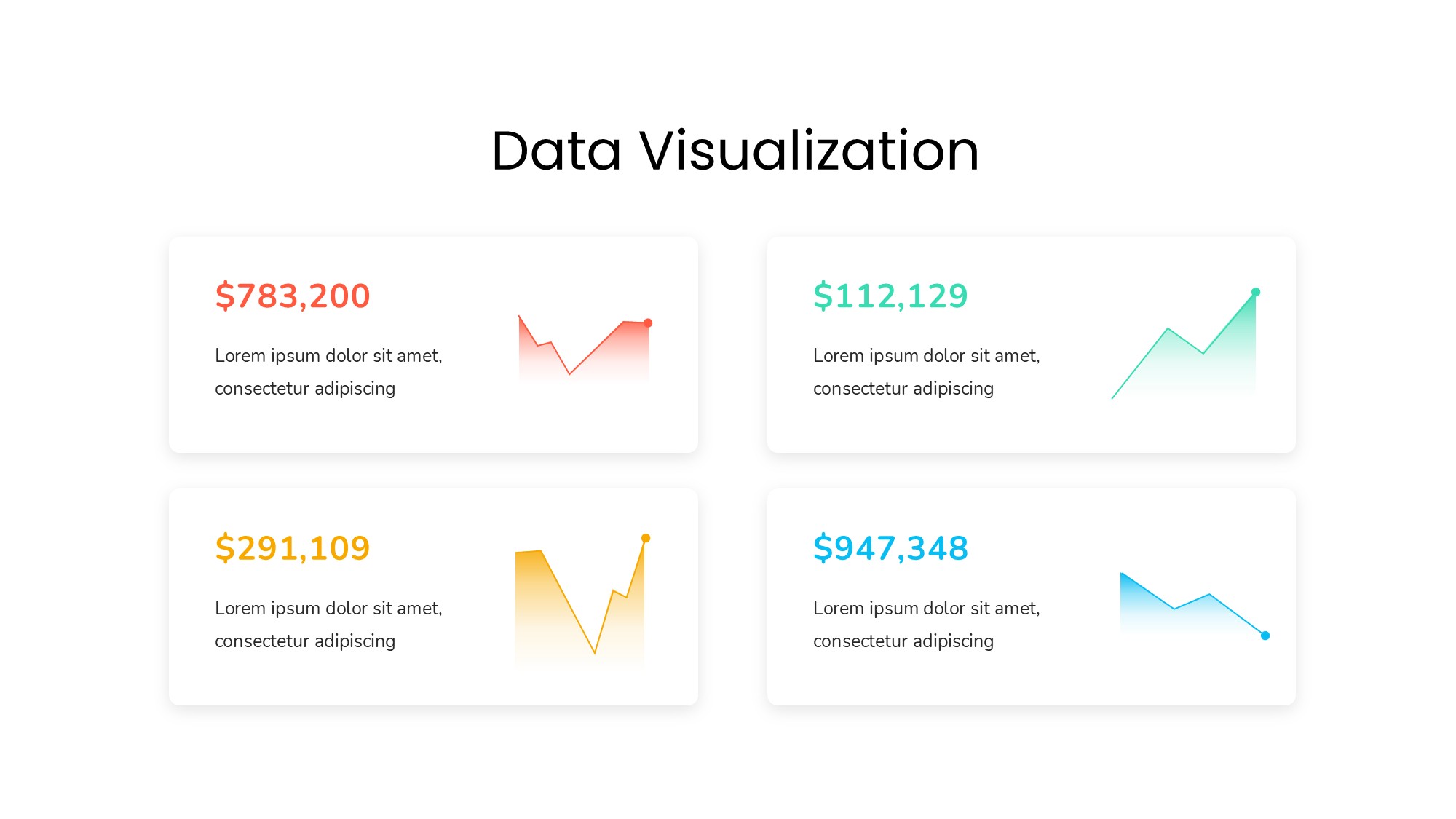 Data Visualization

$783,200

Lorem ipsum dolor sit amet, consectetur adipiscing

$112,129

Lorem ipsum dolor sit amet, consectetur adipiscing

$291,109

Lorem ipsum dolor sit amet, consectetur adipiscing

$947,348

Lorem ipsum dolor sit amet, consectetur adipiscing