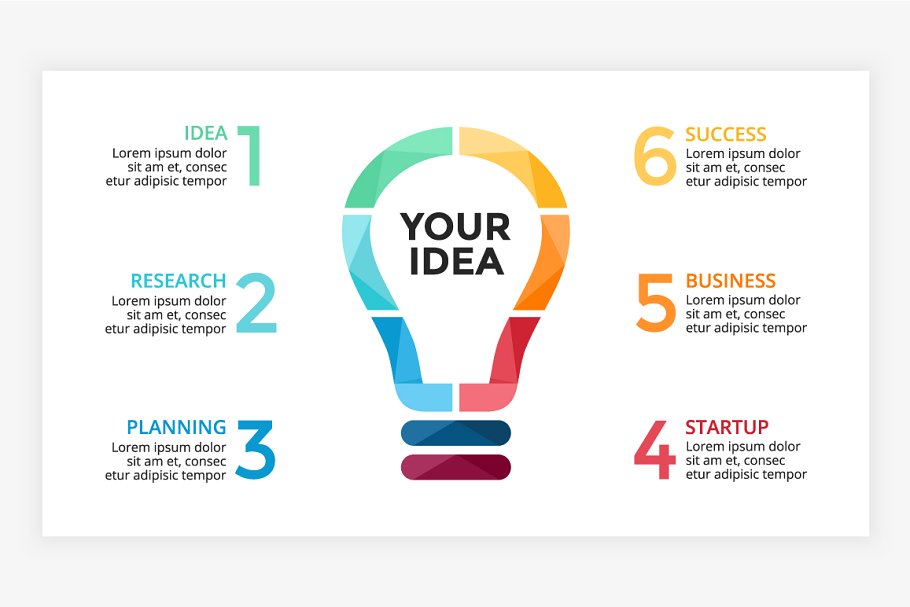 IDEA 1
Lorem ipsum dolor sit am et, consec etur adipisic tempor

RESEARCH 2
Lorem ipsum dolor sit am et, consec etur adipisic tempor

PLANNING 3
Lorem ipsum dolor sit am et, consec etur adipisic tempor

YOUR IDEA

6 SUCCESS
Lorem ipsum dolor sit am et, consec etur adipisic tempor

5 BUSINESS
Lorem ipsum dolor sit am et, consec etur adipisic tempor

4 STARTUP
Lorem ipsum dolor sit am et, consec etur adipisic tempor