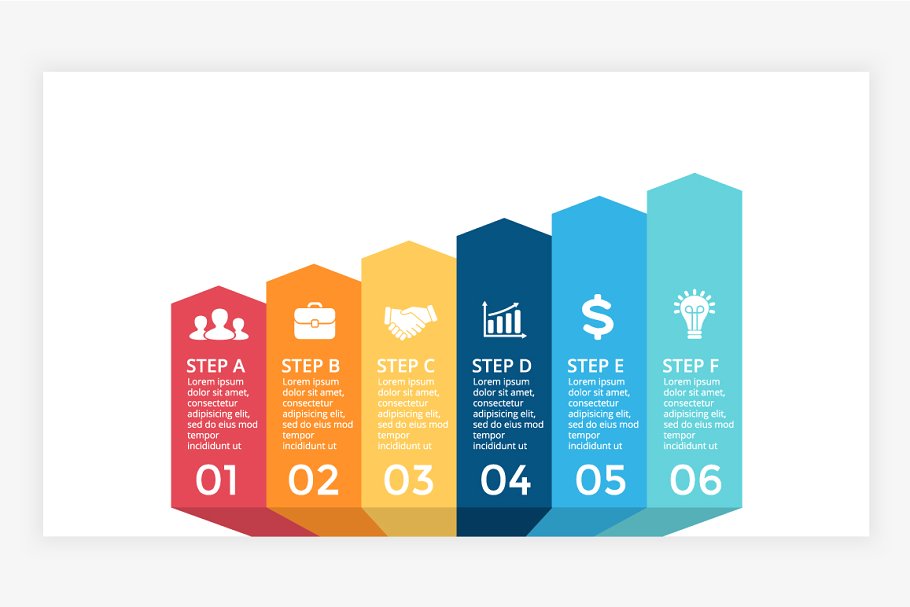 STEP A
Lorem ipsum dolor sit amet, consectetur adipisicing elit, sed do eius mod tempor incididunt ut

01

STEP B
Lorem ipsum dolor sit amet, consectetur adipisicing elit, sed do eius mod tempor incididunt ut

02

STEP C
Lorem ipsum dolor sit amet, consectetur adipisicing elit, sed do eius mod tempor incididunt ut

03

STEP D
Lorem ipsum dolor sit amet, consectetur adipisicing elit, sed do eius mod tempor incididunt ut

04

STEP E
Lorem ipsum dolor sit amet, consectetur adipisicing elit, sed do eius mod tempor incididunt ut

05

STEP F
Lorem ipsum dolor sit amet, consectetur adipisicing elit, sed do eius mod tempor incididunt ut

06