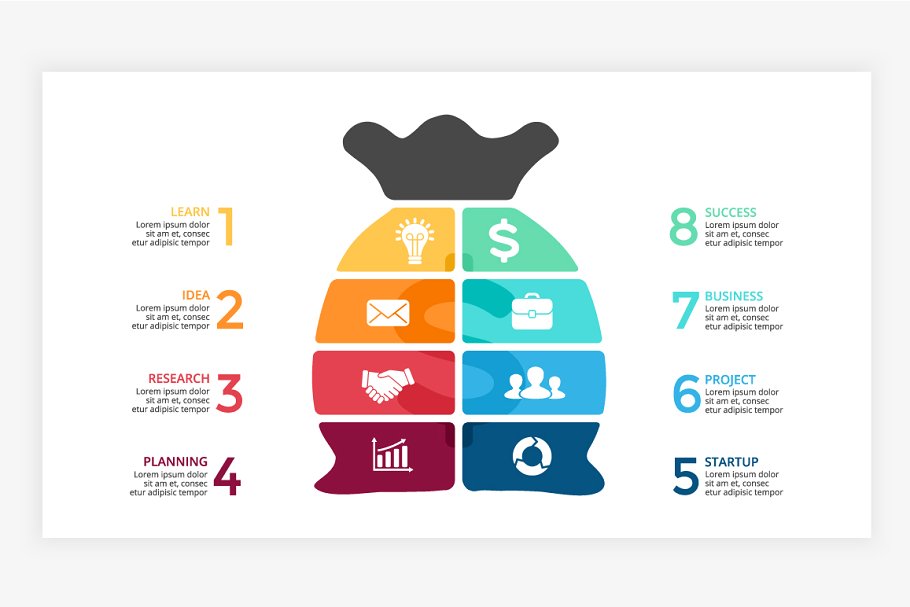 LEARN 1
Lorem ipsum dolor sit am et, consec etur adipisic tempor

IDEA 2
Lorem ipsum dolor sit am et, consec etur adipisic tempor

RESEARCH 3
Lorem ipsum dolor sit am et, consec etur adipisic tempor

PLANNING 4
Lorem ipsum dolor sit am et, consec etur adipisic tempor

8 SUCCESS
Lorem ipsum dolor sit am et, consec etur adipisic tempor

7 BUSINESS
Lorem ipsum dolor sit am et, consec etur adipisic tempor

6 PROJECT
Lorem ipsum dolor sit am et, consec etur adipisic tempor

5 STARTUP
Lorem ipsum dolor sit am et, consec etur adipisic tempor