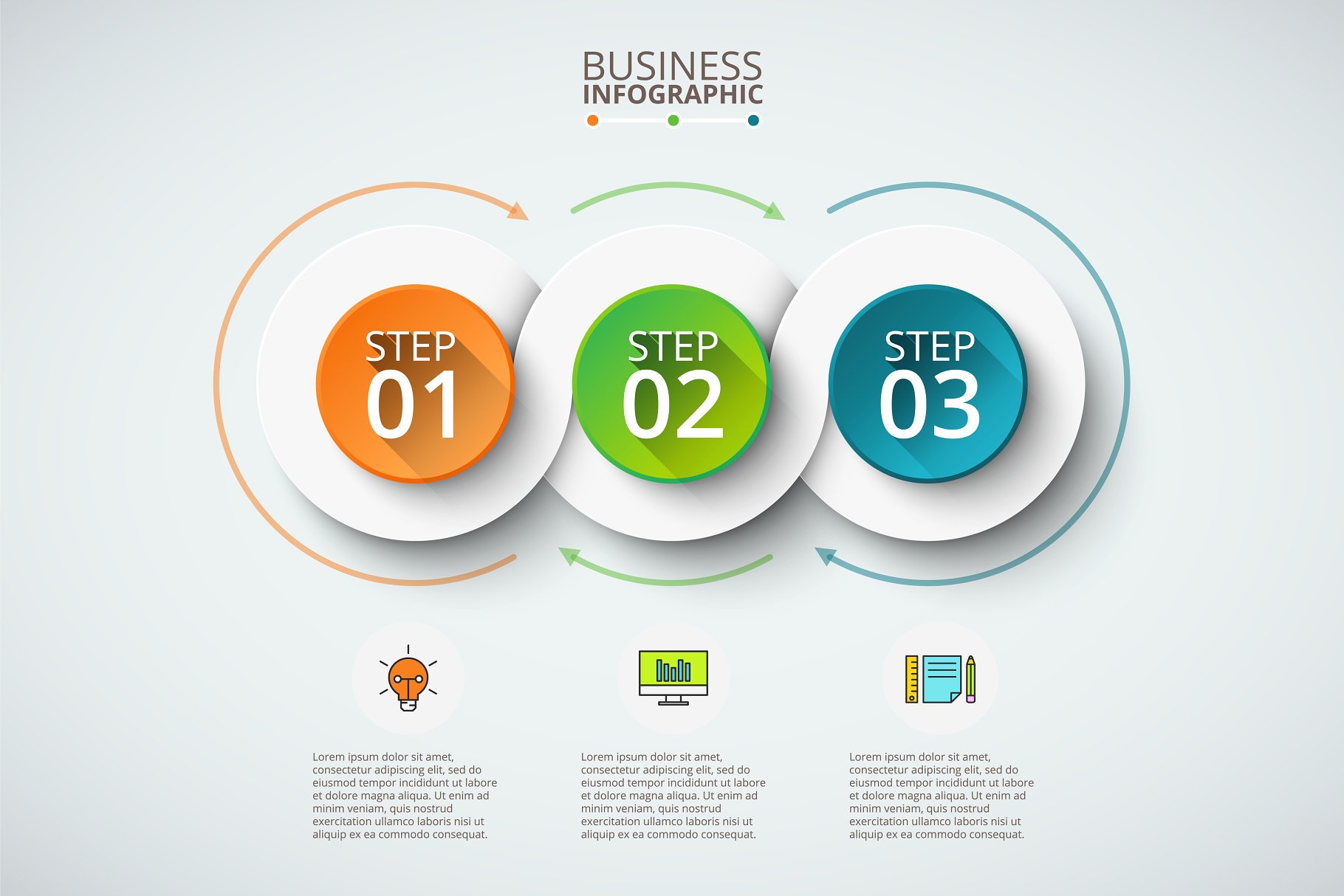 BUSINESS
INFOGRAPHIC

STEP
01

STEP
02

STEP
03

Lorem ipsum dolor sit amet, consectetur adipiscing elit, sed do eiusmod tempor incididunt ut labore et dolore magna aliqua. Ut enim ad minim veniam, quis nostrud exercitation ullamco laboris nisi ut aliquip ex ea commodo consequat.

Lorem ipsum dolor sit amet, consectetur adipiscing elit, sed do eiusmod tempor incididunt ut labore et dolore magna aliqua. Ut enim ad minim veniam, quis nostrud exercitation ullamco laboris nisi ut aliquip ex ea commodo consequat.

Lorem ipsum dolor sit amet, consectetur adipiscing elit, sed do eiusmod tempor incididunt ut labore et dolore magna aliqua. Ut enim ad minim veniam, quis nostrud exercitation ullamco laboris nisi ut aliquip ex ea commodo consequat.