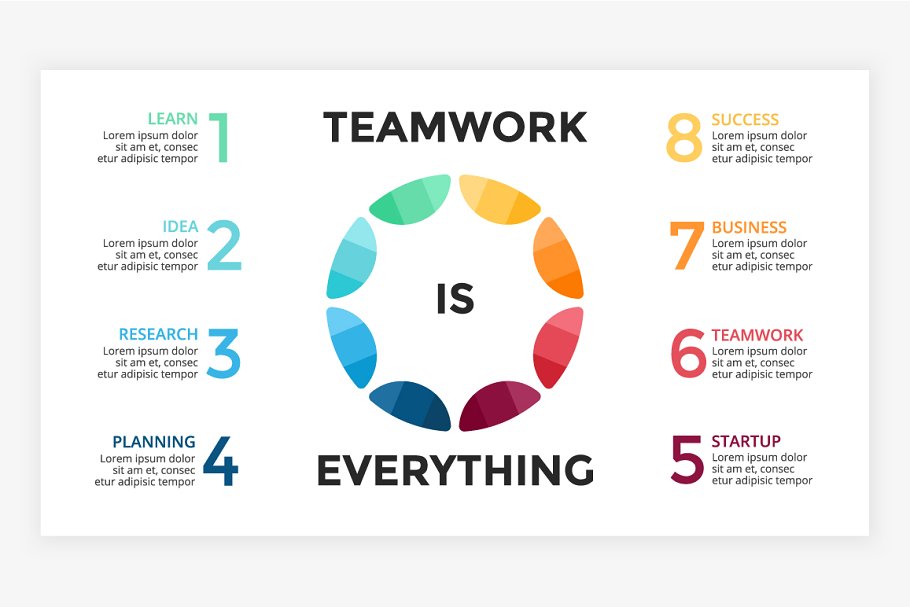 LEARN 1
Lorem ipsum dolor sit am et, consec etur adipisic tempor

IDEA 2
Lorem ipsum dolor sit am et, consec etur adipisic tempor

RESEARCH 3
Lorem ipsum dolor sit am et, consec etur adipisic tempor

PLANNING 4
Lorem ipsum dolor sit am et, consec etur adipisic tempor

TEAMWORK

IS

EVERYTHING

8 SUCCESS
Lorem ipsum dolor sit am et, consec etur adipisic tempor

7 BUSINESS
Lorem ipsum dolor sit am et, consec etur adipisic tempor

6 TEAMWORK
Lorem ipsum dolor sit am et, consec etur adipisic tempor

5 STARTUP
Lorem ipsum dolor sit am et, consec etur adipisic tempor