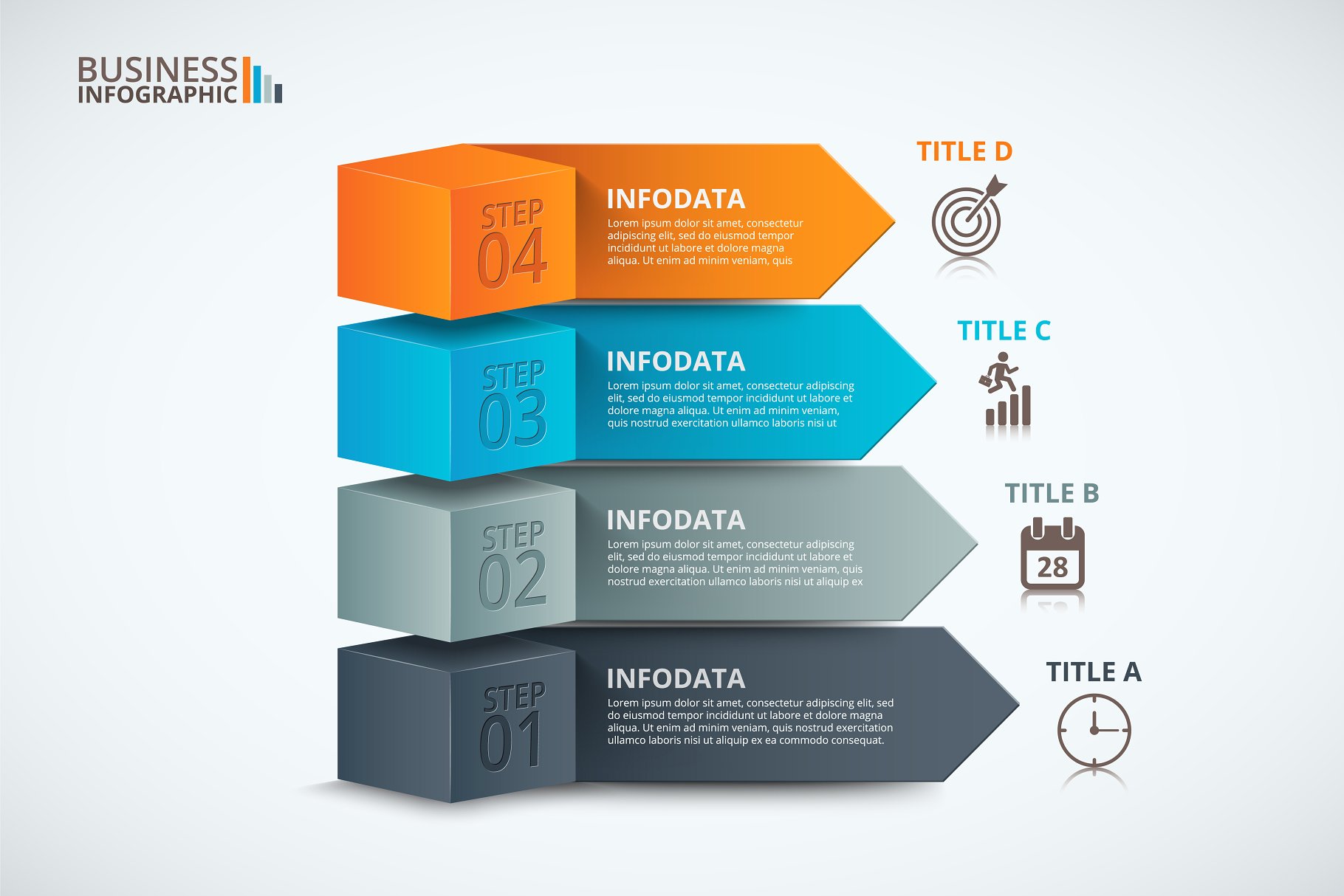 BUSINESS
INFOGRAPHIC

STEP 04

INFODATA

Lorem ipsum dolor sit amet, consectetur adipiscing elit, sed do eiusmod tempor incididunt ut labore et dolore magna aliqua. Ut enim ad minim veniam, quis

TITLE D

STEP 03

INFODATA

Lorem ipsum dolor sit amet, consectetur adipiscing elit, sed do eiusmod tempor incididunt ut labore et dolore magna aliqua. Ut enim ad minim veniam, quis nostrud exercitation ullamco laboris nisi ut

TITLE C

STEP 02

INFODATA

Lorem ipsum dolor sit amet, consectetur adipiscing elit, sed do eiusmod tempor incididunt ut labore et dolore magna aliqua. Ut enim ad minim veniam, quis nostrud exercitation ullamco laboris nisi ut aliquip ex

TITLE B

28

STEP 01

INFODATA

Lorem ipsum dolor sit amet, consectetur adipiscing elit, sed do eiusmod tempor incididunt ut labore et dolore magna aliqua. Ut enim ad minim veniam, quis nostrud exercitation ullamco laboris nisi ut aliquip ex ea commodo consequat.

TITLE A