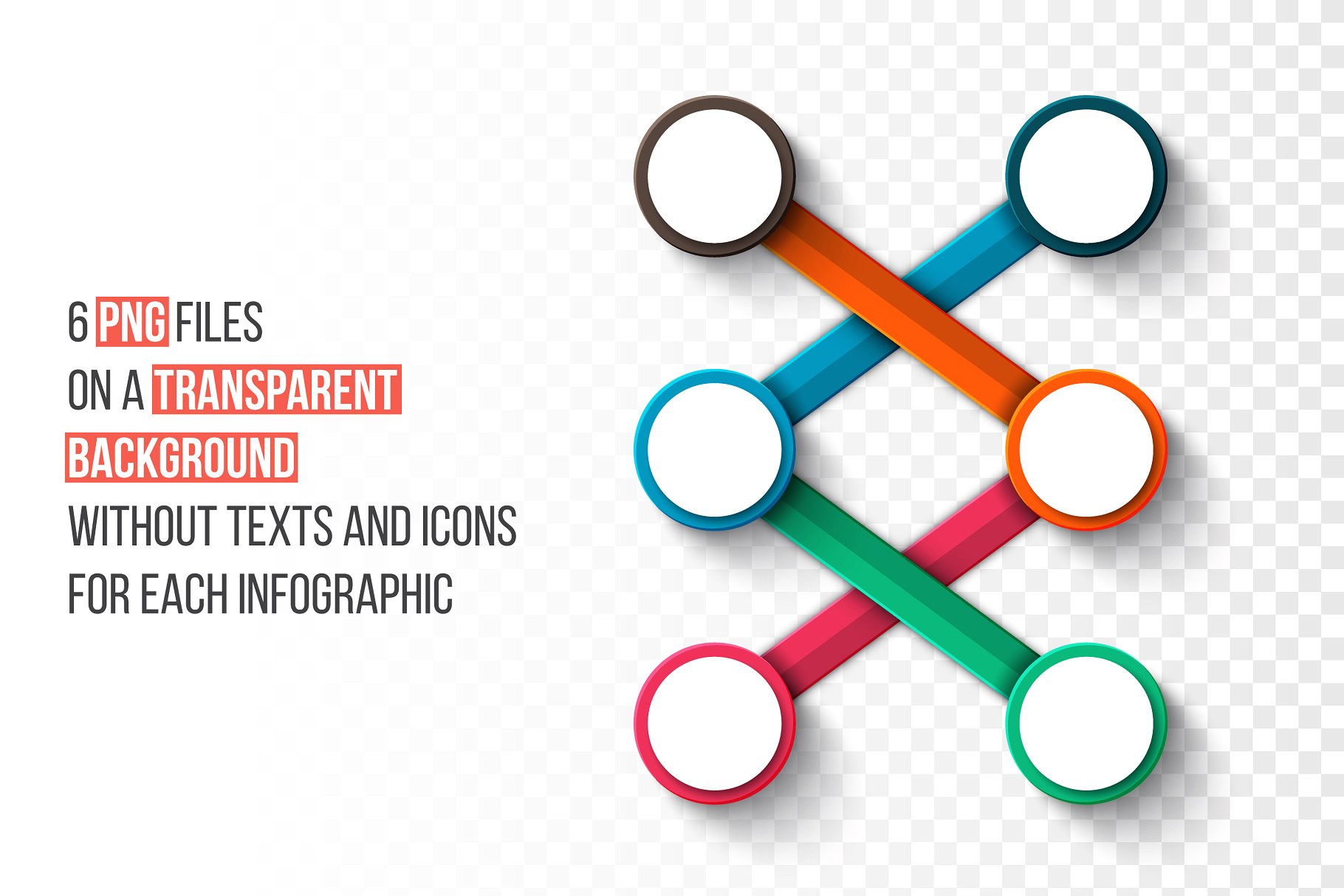 6 PNG FILES
ON A TRANSPARENT
BACKGROUND
WITHOUT TEXTS AND ICONS
FOR EACH INFOGRAPHIC