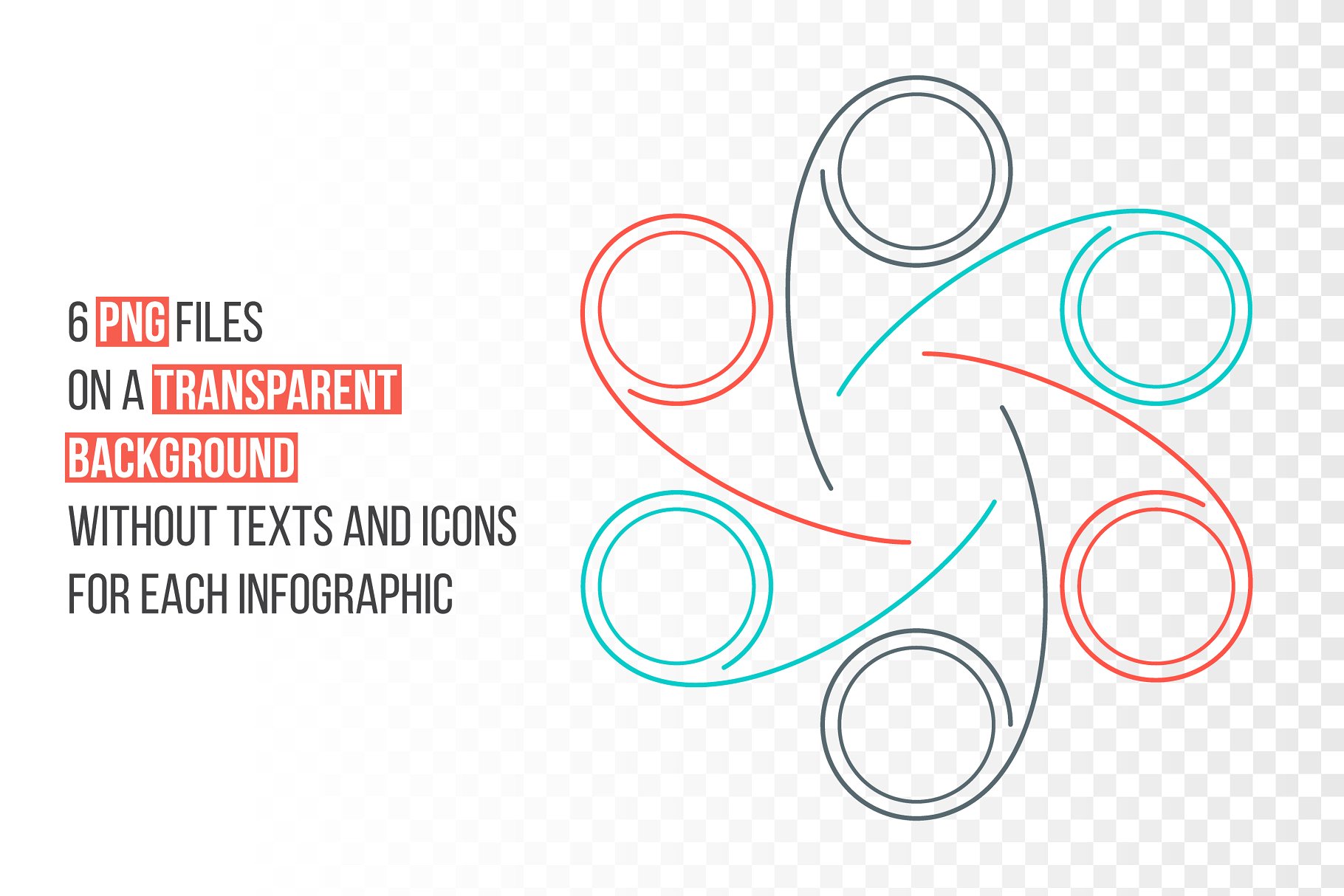 6 PNG FILES ON A TRANSPARENT BACKGROUND WITHOUT TEXTS AND ICONS FOR EACH INFOGRAPHIC