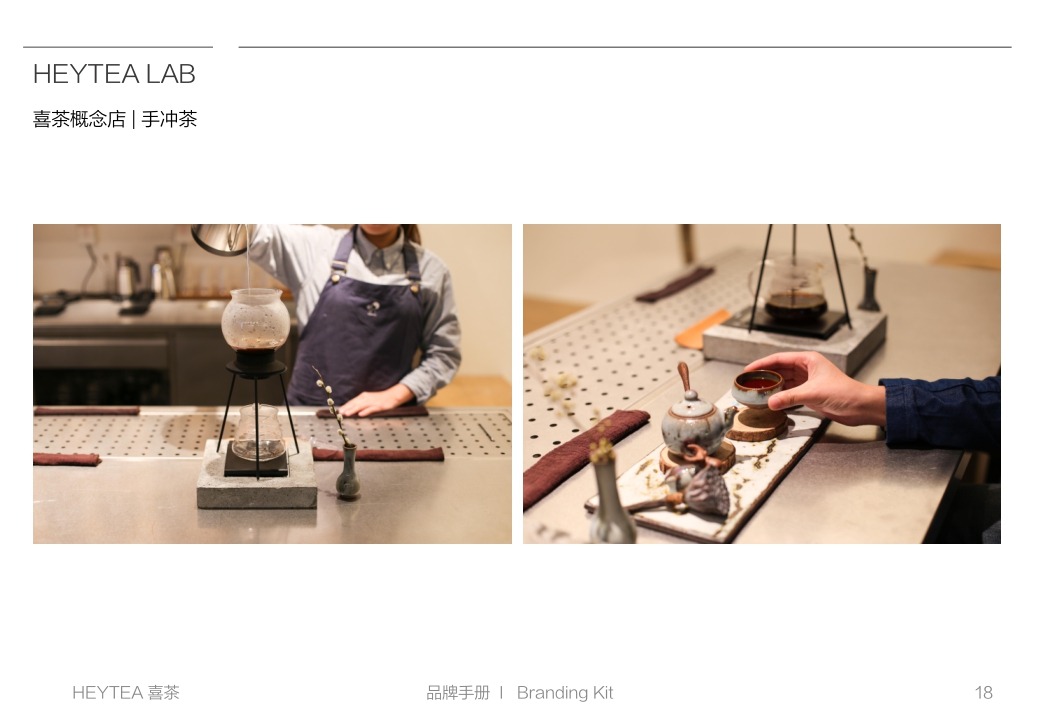 HEYTEA LAB

喜茶概念店 | 手冲茶

HEYTEA 喜茶

品牌手册 | Branding Kit

18