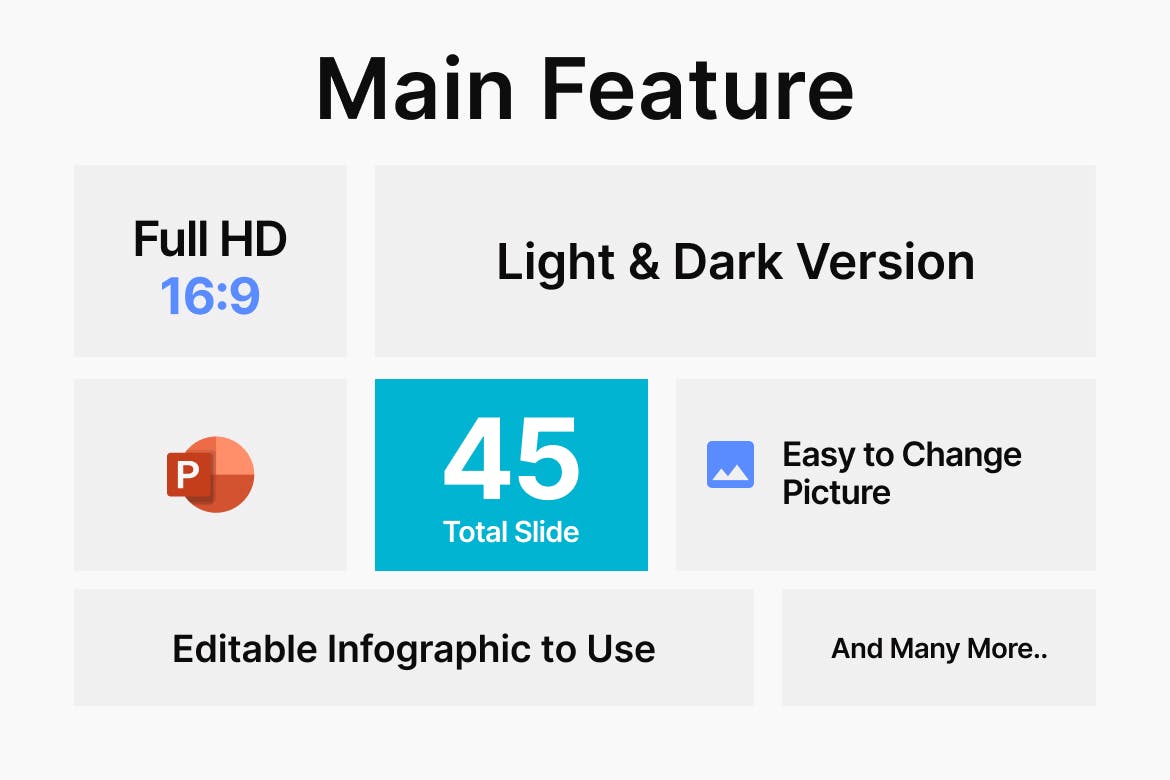 Main Feature

Full HD
16:9

Light & Dark Version

P

45
Total Slide

Easy to Change Picture

Editable Infographic to Use

And Many More..